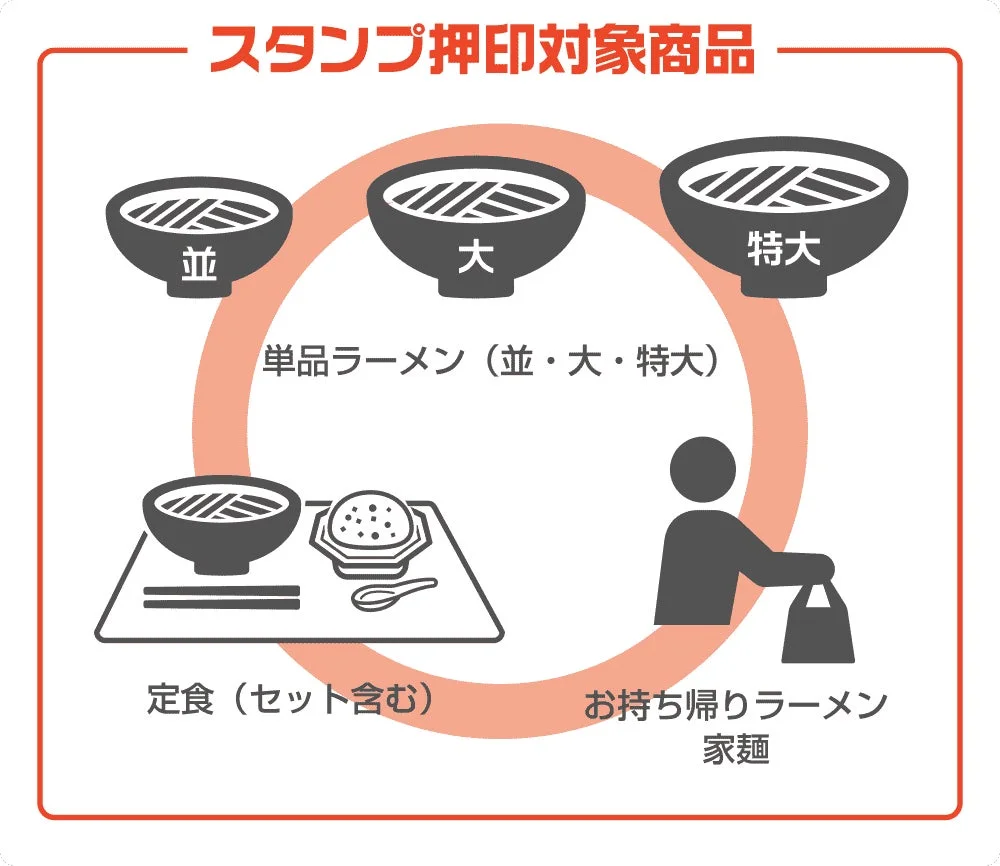 スタンプ押印対象商品

並

大

特大

単品ラーメン（並・大・特大）

定食（セット含む）

お持ち帰りラーメン
家麺